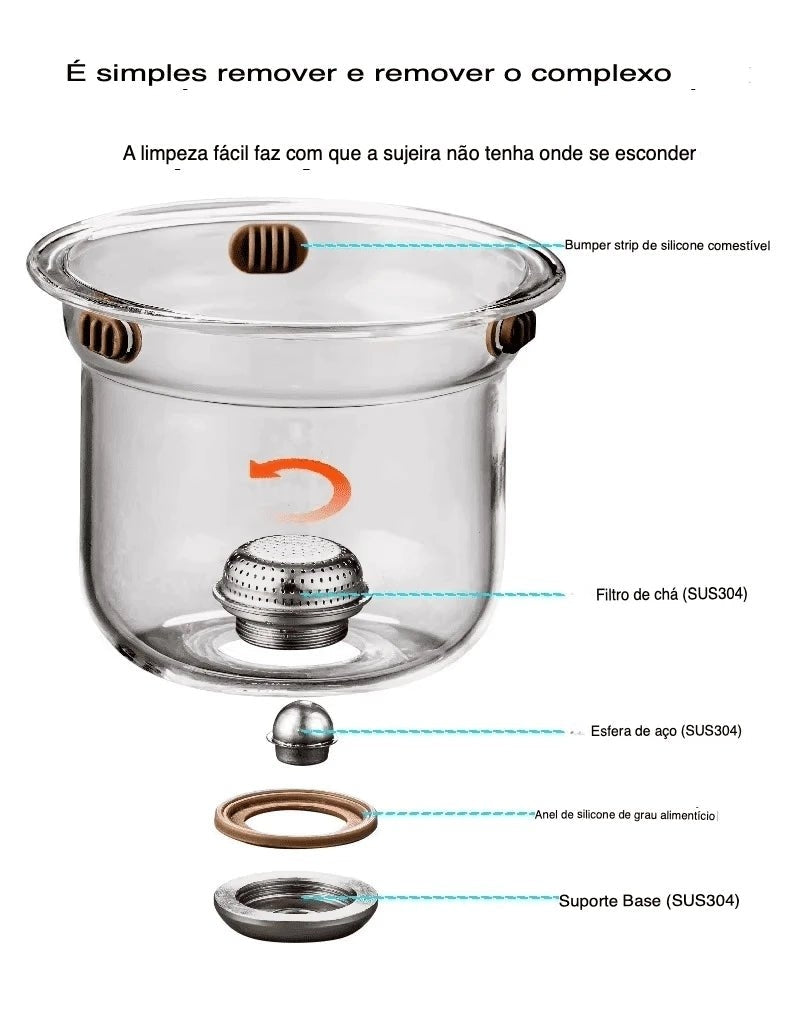 É simples remover e remover o complexo

A limpeza fácil faz com que a sujeira não tenha onde se esconder

Bumper strip de silicone comestível

Filtro de chá (SUS304)

Esfera de aço (SUS304)

Anel de silicone de grau alimentício

Suporte Base (SUS304)